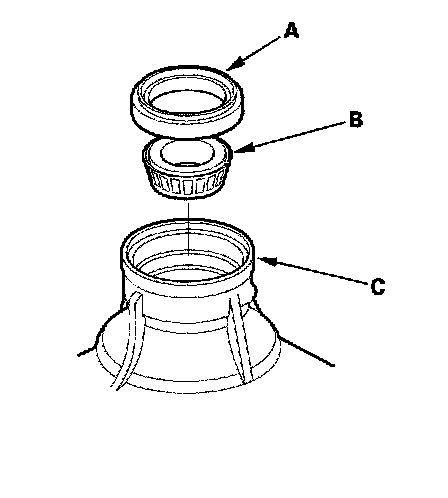 A
B
C