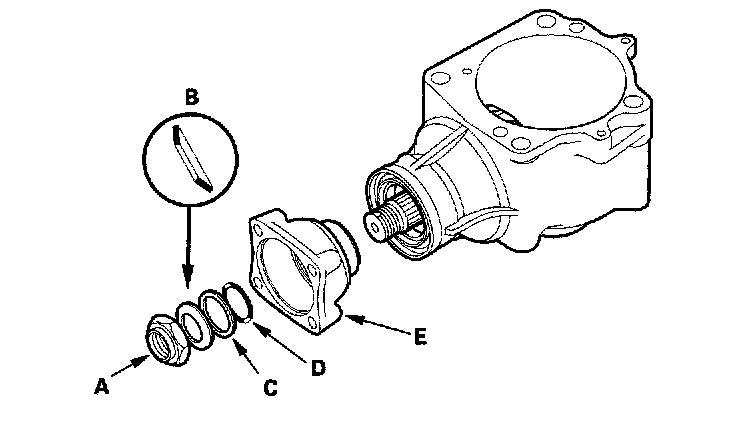 B

A

C

D

E