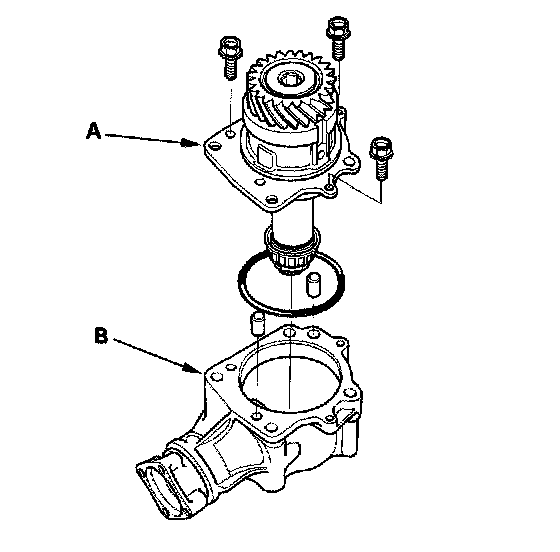 A

B