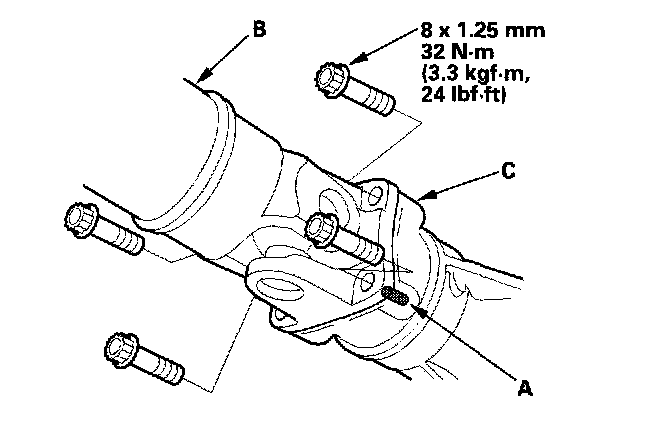 B

8 x 1.25 mm
32 N·m
(3.3 kgf·m,
24 lbf·ft)

C

A