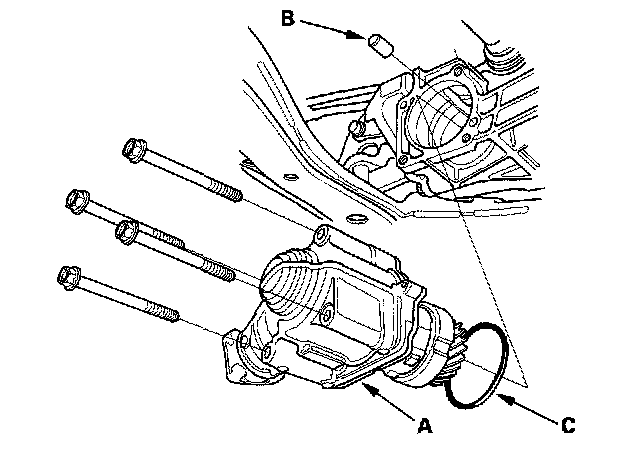 B

A

C