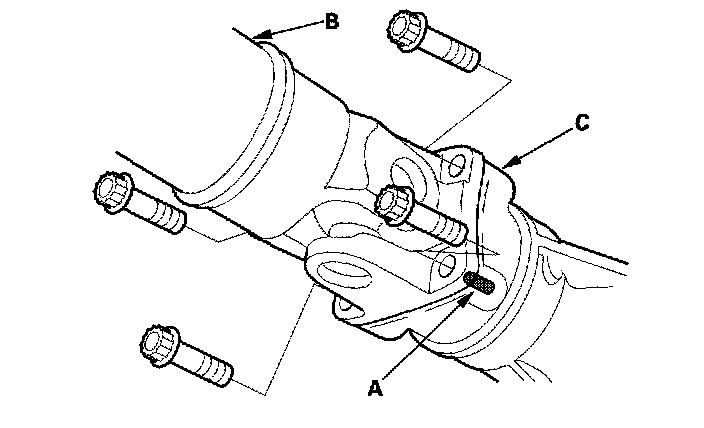 B
C
A