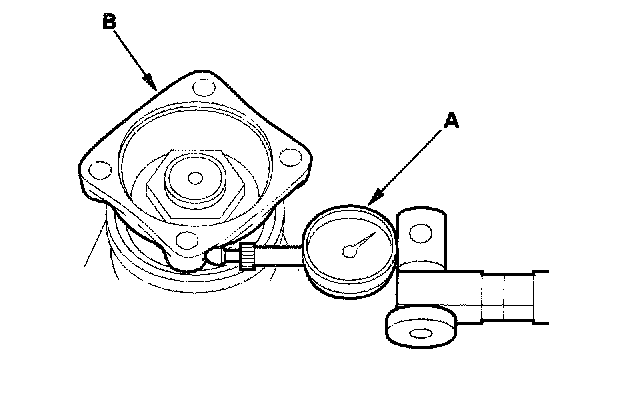 B

A