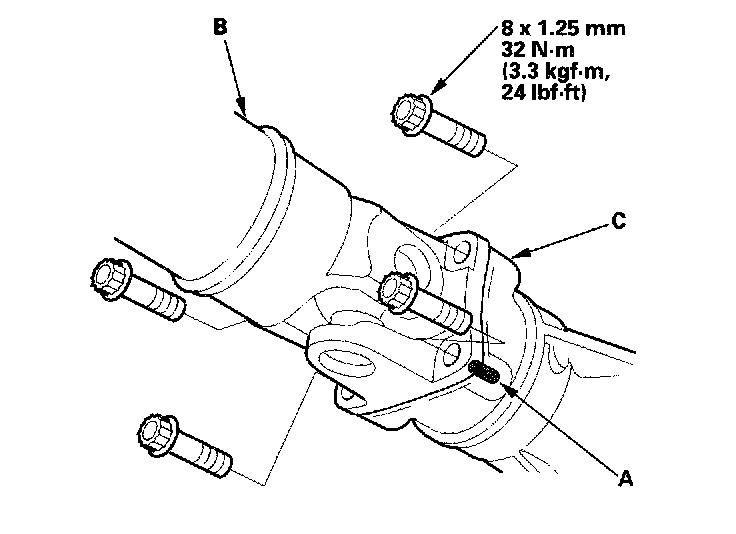 B

8 x 1.25 mm
32 N·m
(3.3 kgf·m,
24 lbf·ft)

C

A