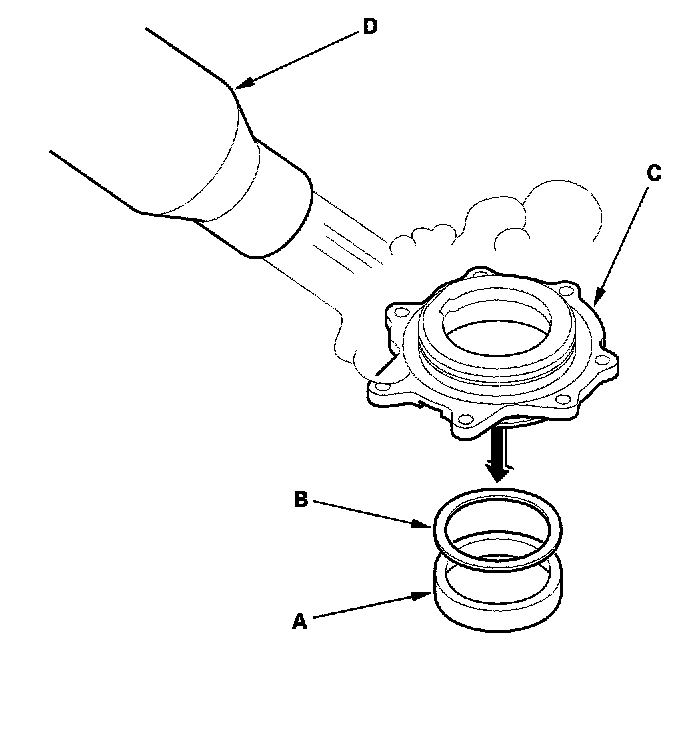 D
C
B
A