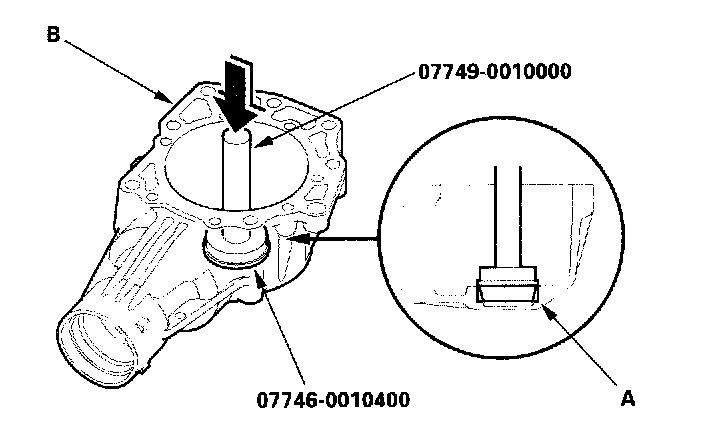 B

07749-0010000

07746-0010400

A