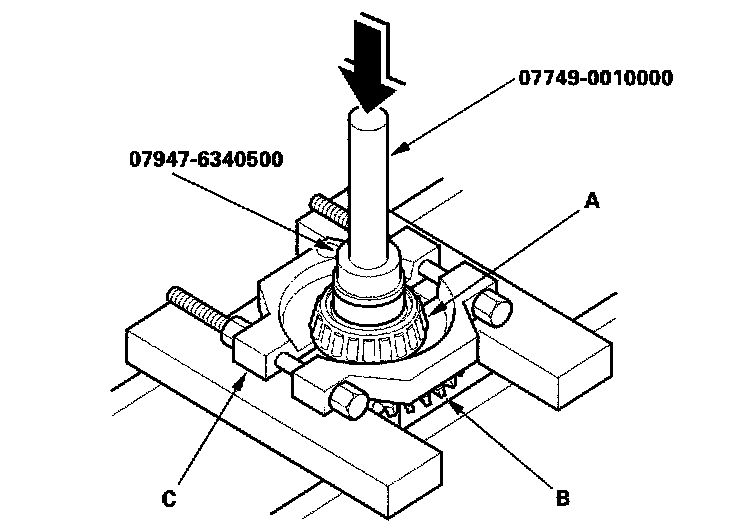 07749-0010000

07947-6340500

A

C

B