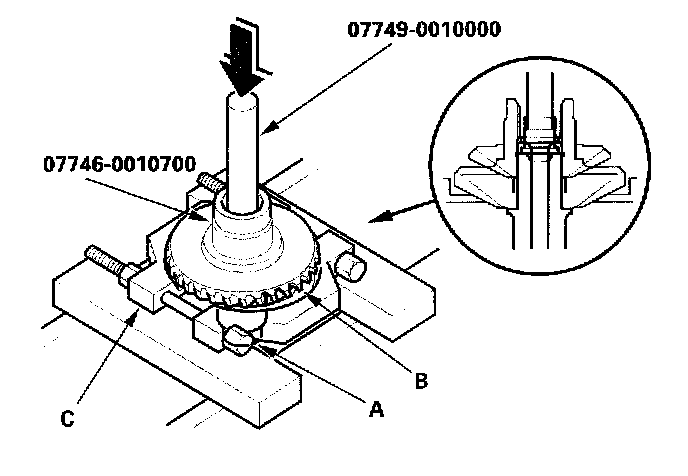 07749-0010000

07746-0010700

B

A

C