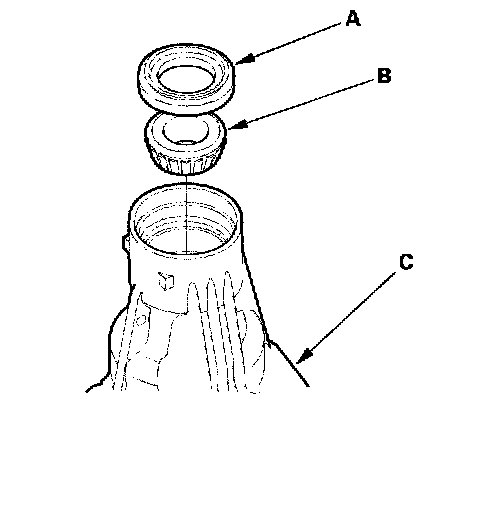 A
B
C