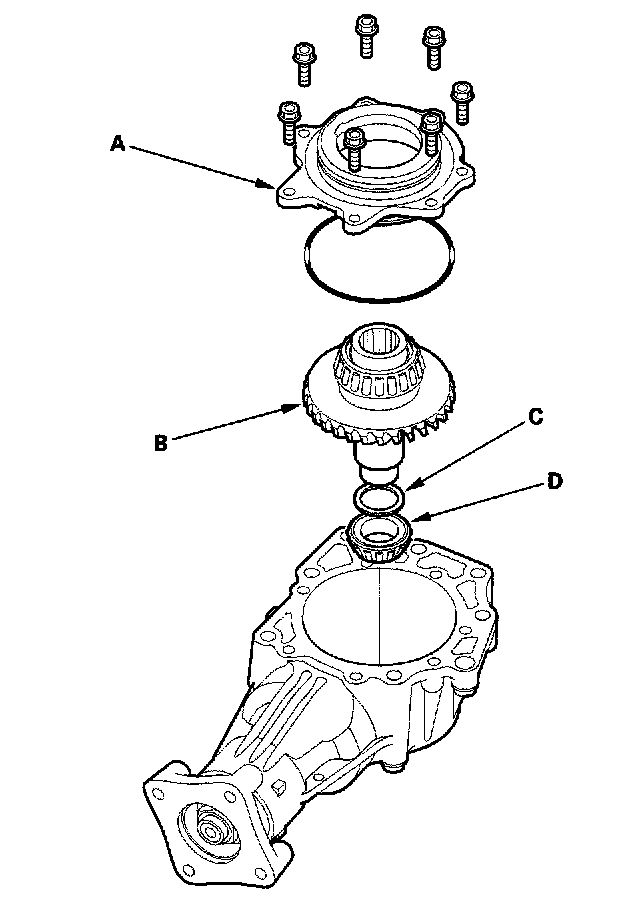 A
B
C
D