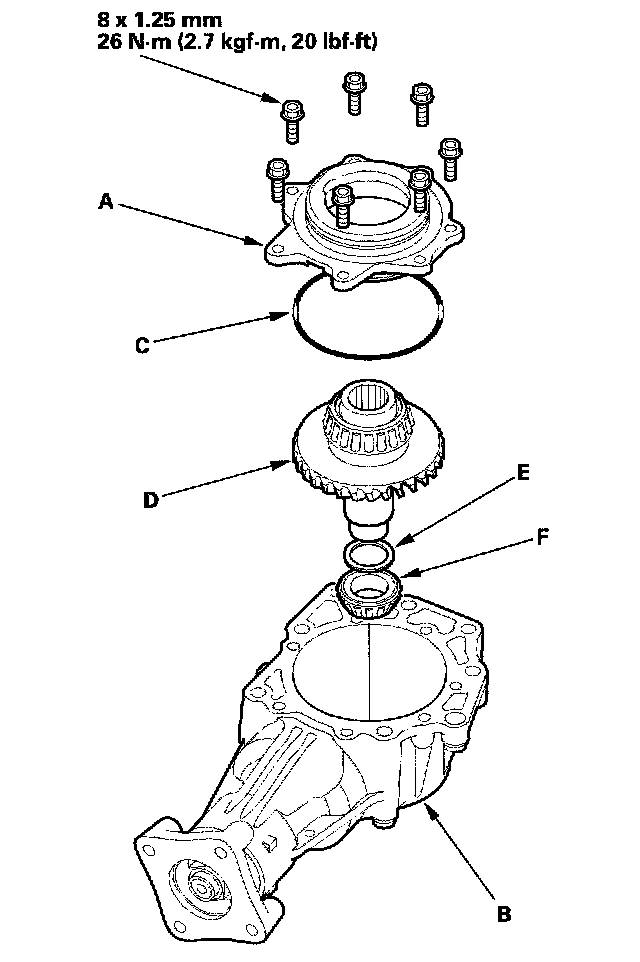 8 x 1.25 mm
26 N·m (2.7 kgf·m, 20 lbf·ft)

A

C

D

E

F

B