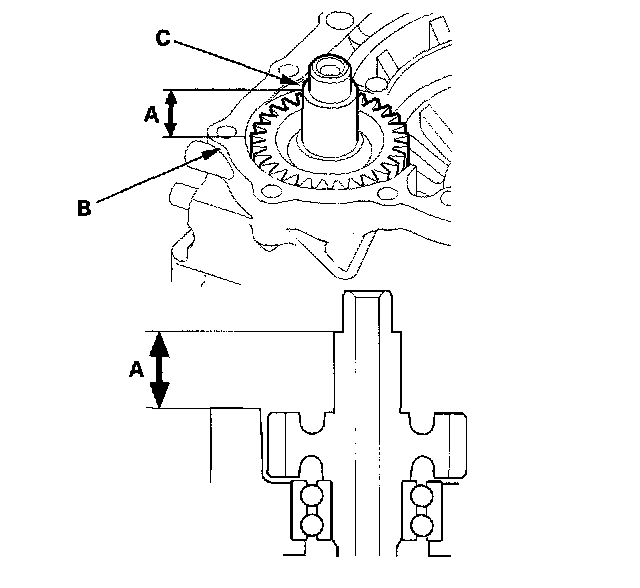 C
A
B
A