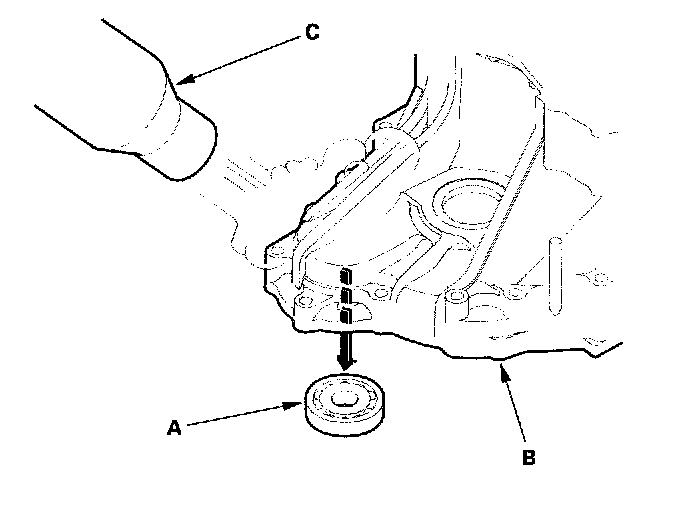 C

A

B