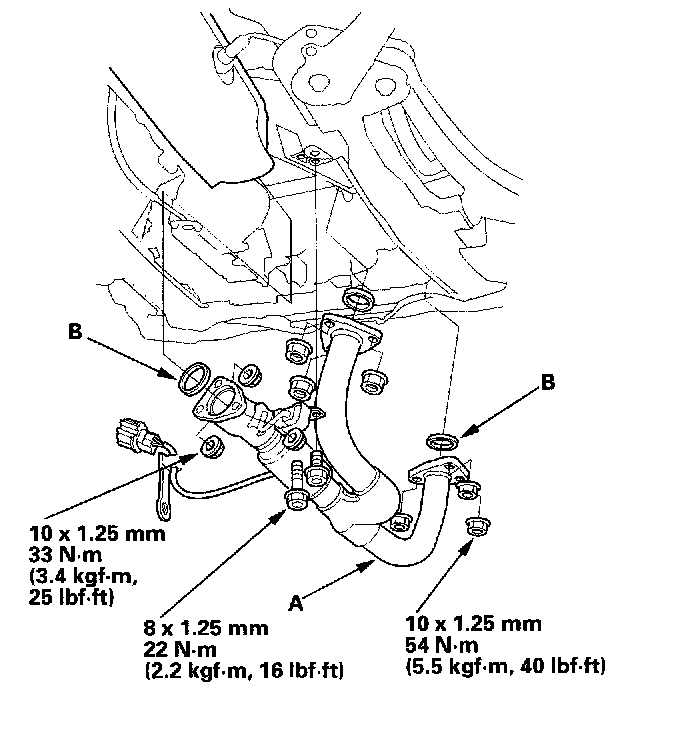 B

B

10 x 1.25 mm
33 N·m
(3.4 kgf·m,
25 lbf·ft)

8 x 1.25 mm
22 N·m
(2.2 kgf·m, 16 lbf·ft)

A

10 x 1.25 mm
54 N·m
(5.5 kgf·m, 40 lbf·ft)