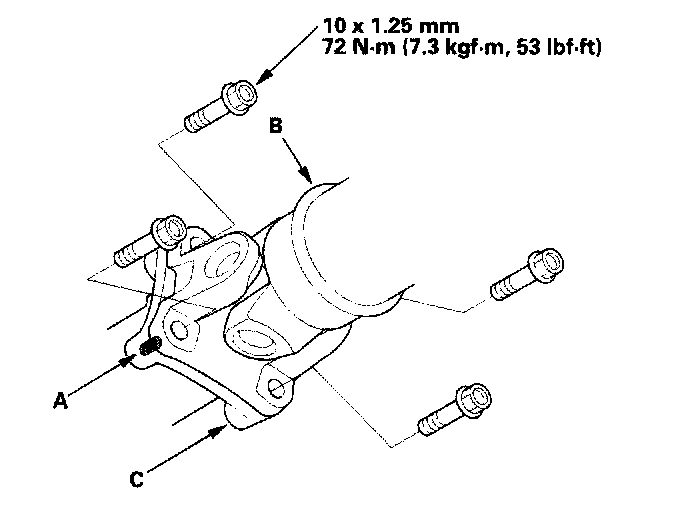 10 x 1.25 mm
72 N·m (7.3 kgf·m, 53 lbf·ft)

B

A

C