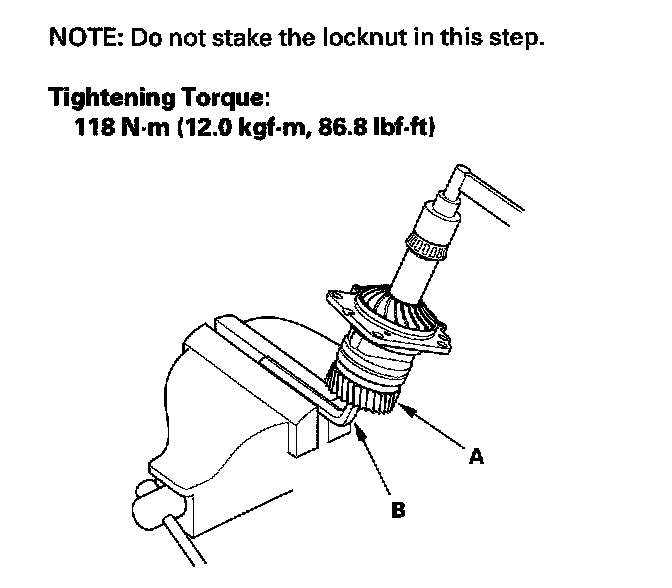 NOTE: Do not stake the locknut in this step.

Tightening Torque:
118 N·m (12.0 kgf·m, 86.8 lbf·ft)

A

B