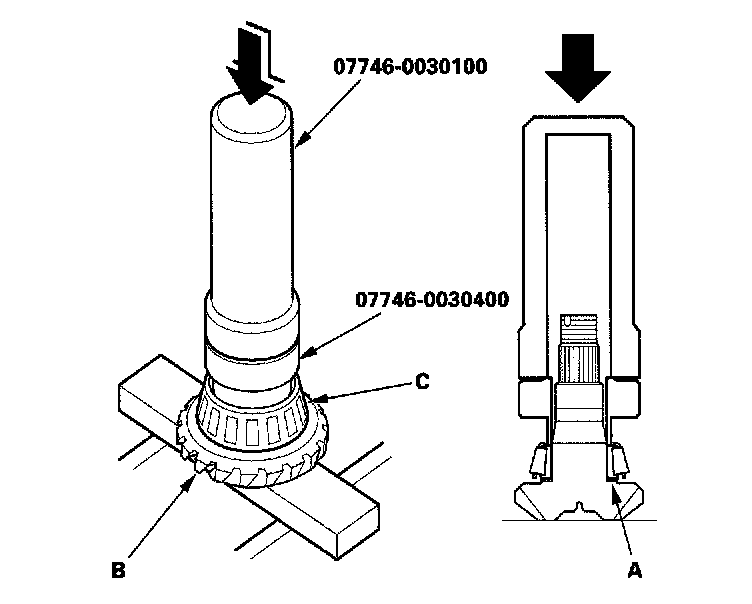 07746-0030100

07746-0030400

C

B

A