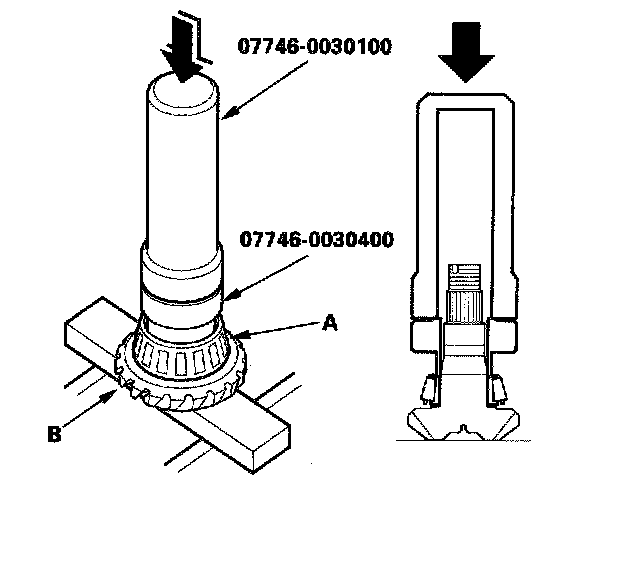 07746-0030100

07746-0030400

A

B