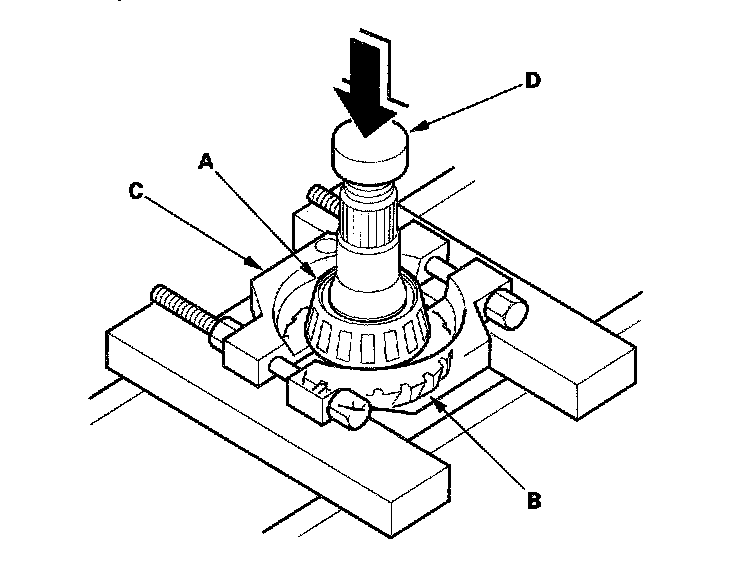 D
A
C
B