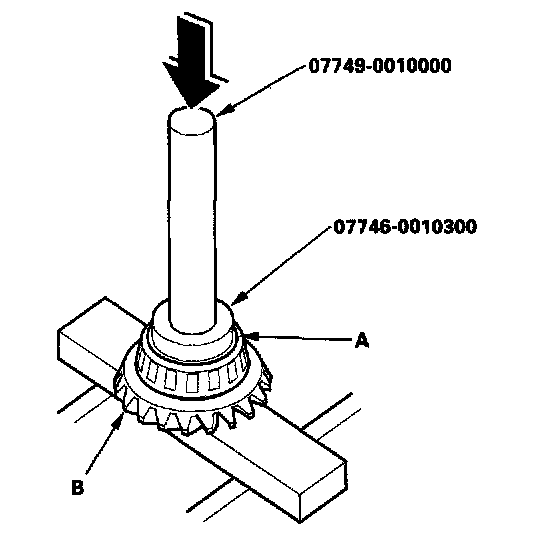 07749-0010000

07746-0010300

A

B