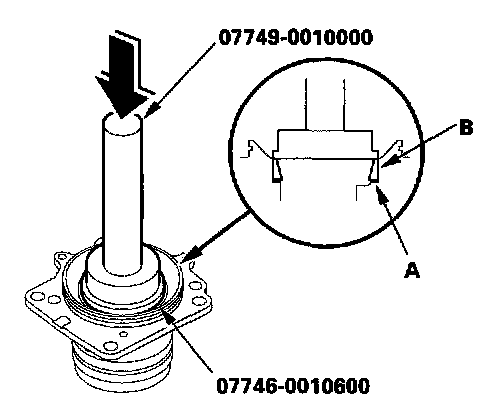 07749-0010000

B

A

07746-0010600