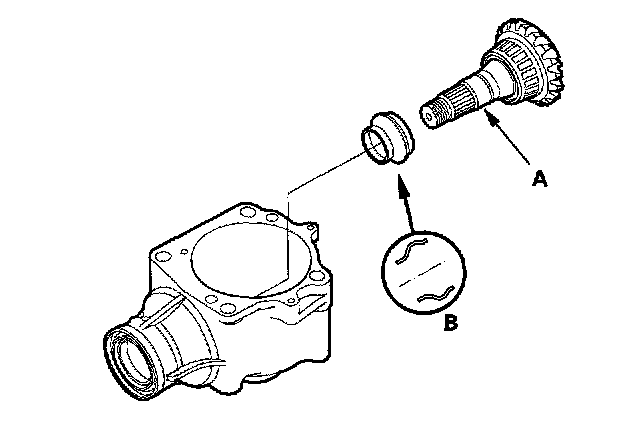 A

B