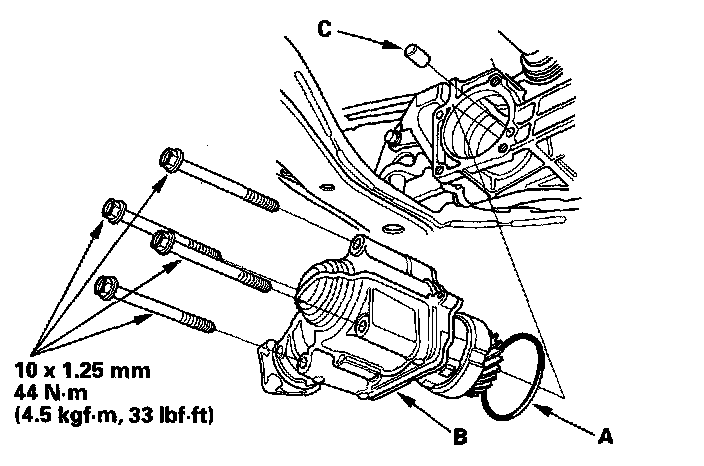 C

10 x 1.25 mm
44 N·m
(4.5 kgf·m, 33 lbf·ft)

B

A