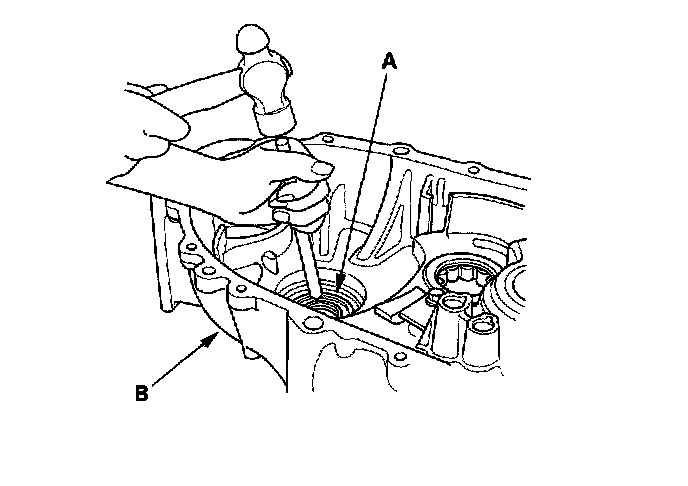 A

B