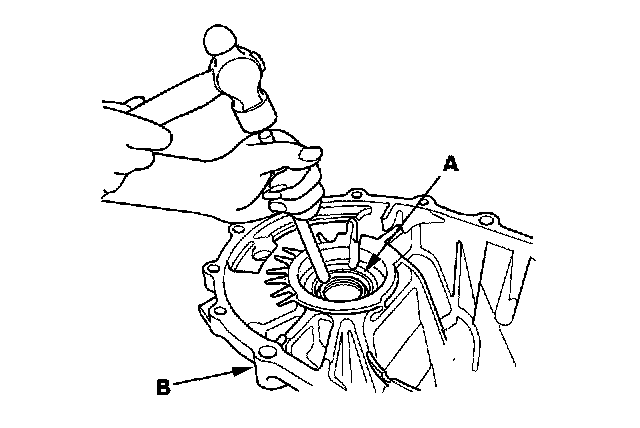 A
B