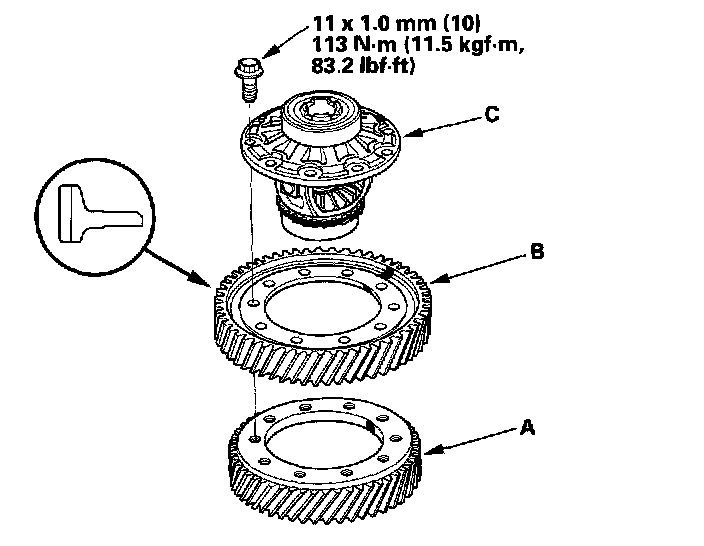 11 x 1.0 mm (10)
113 N·m (11.5 kgf·m, 83.2 lbf·ft)

C

B

A