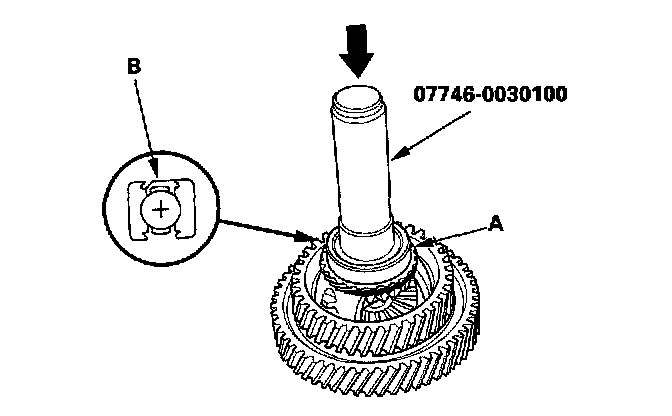 B

07746-0030100

A