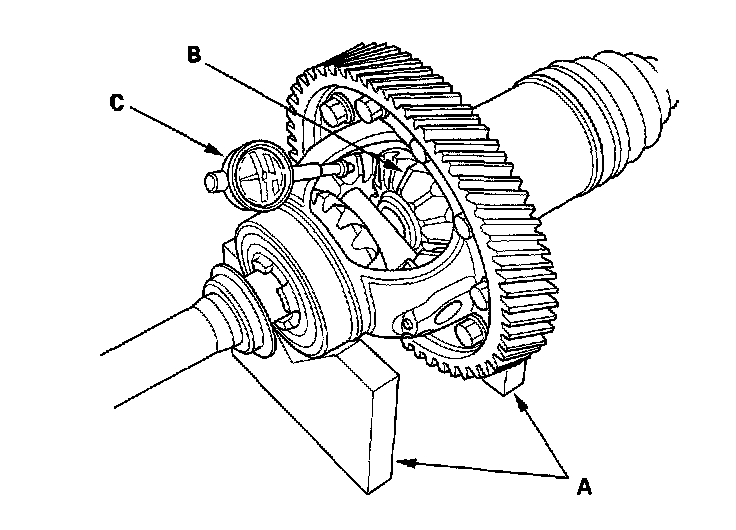 B
C
A