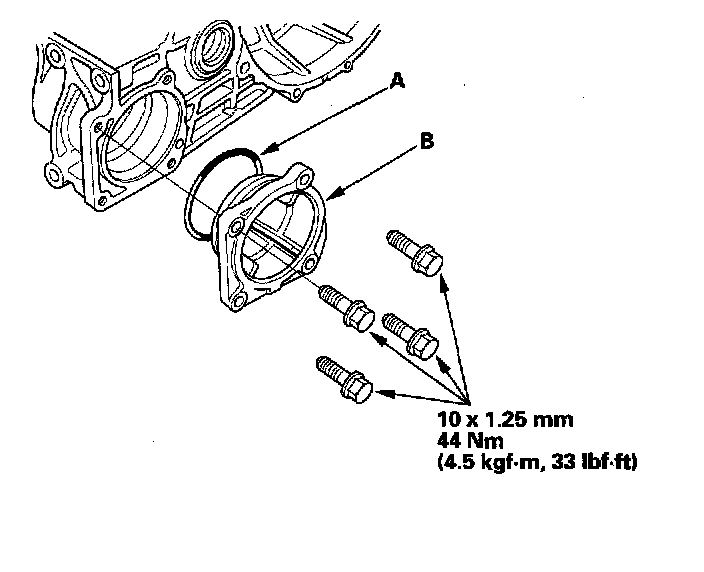 A

B

10 x 1.25 mm
44 Nm
(4.5 kgf·m, 33 lbf·ft)