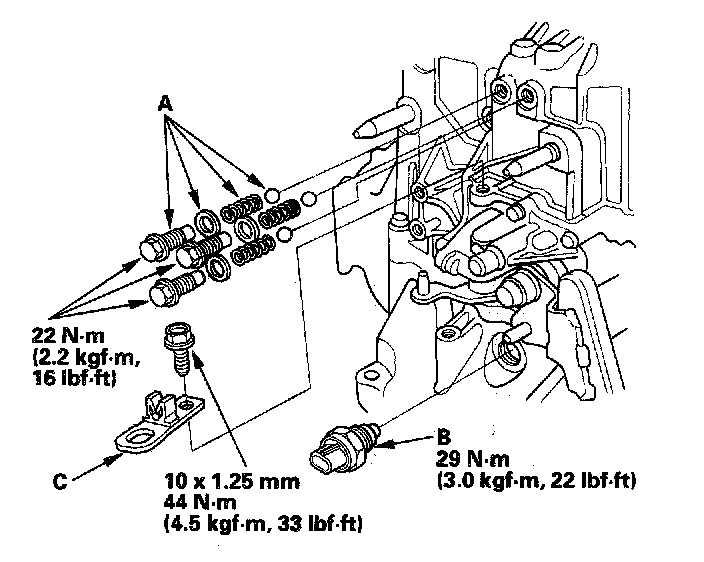 A

22 N·m
(2.2 kgf·m,
16 lbf·ft)

C

10 x 1.25 mm
44 N·m
(4.5 kgf·m, 33 lbf·ft)

B
29 N·m
(3.0 kgf·m, 22 lbf·ft)