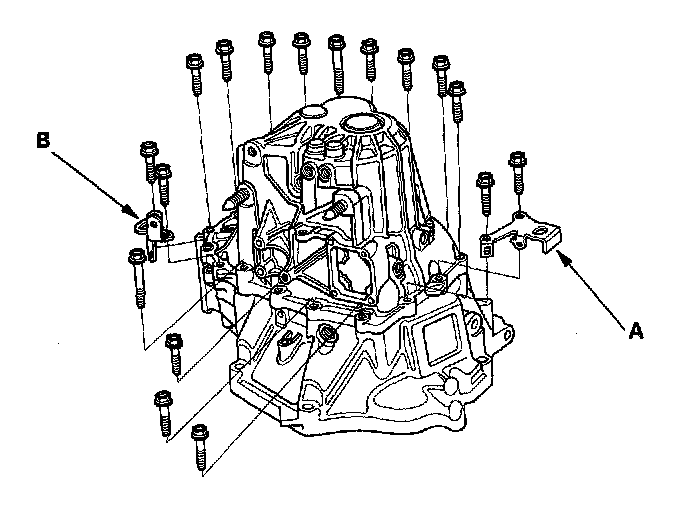 B

A