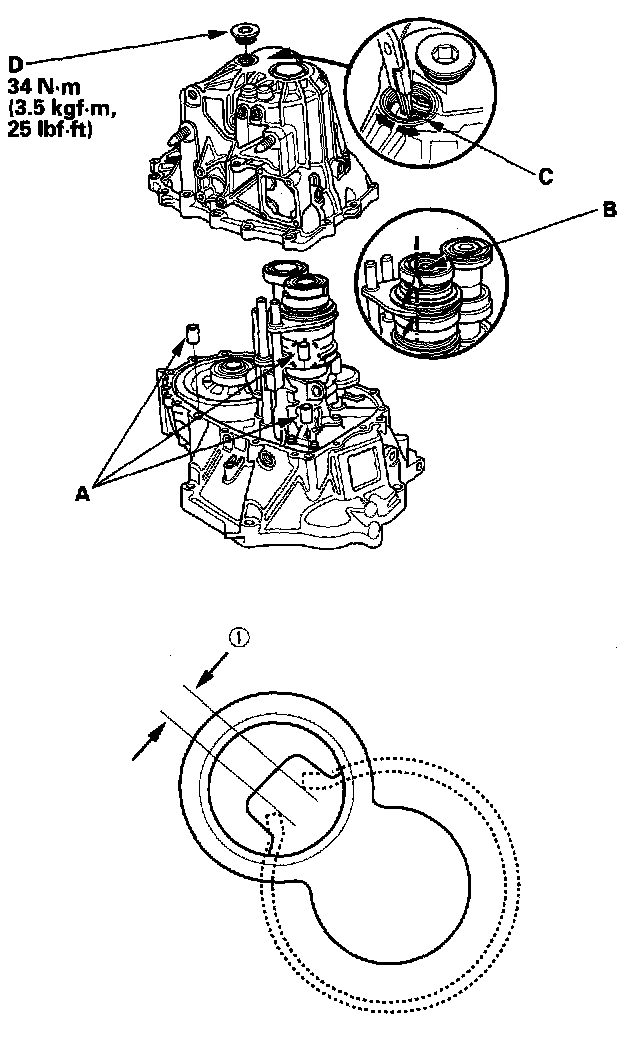 D
34 N·m
(3.5 kgf·m,
25 lbf·ft)

C

B

A

①