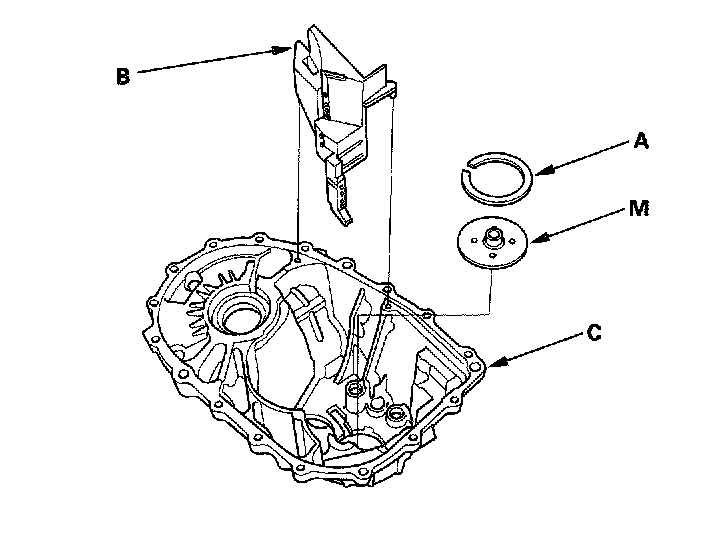 B

A

M

C