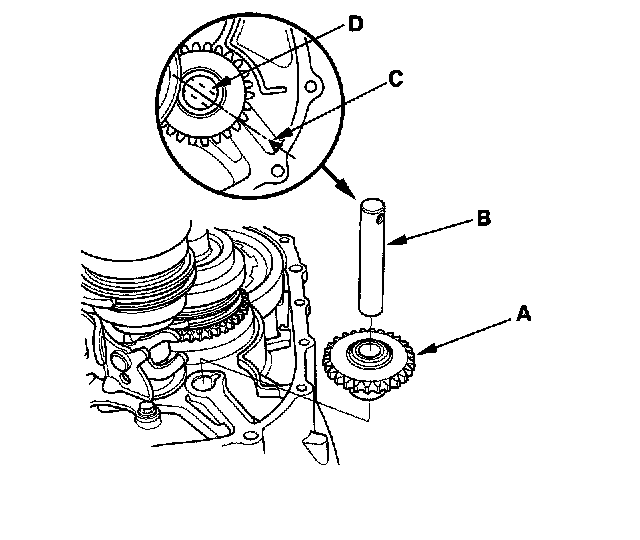 D
C
B
A