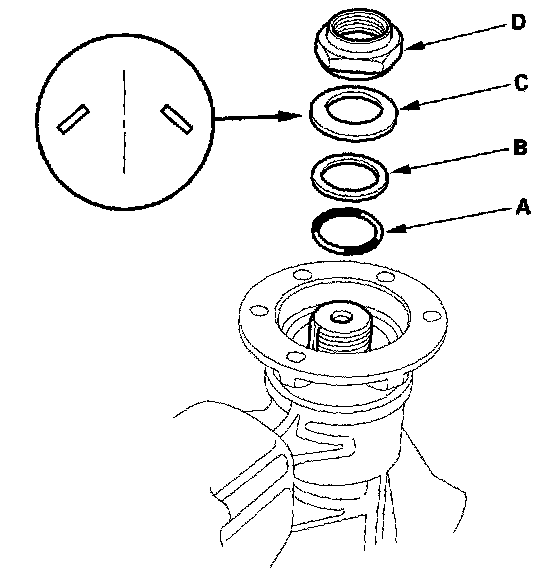 D
C
B
A