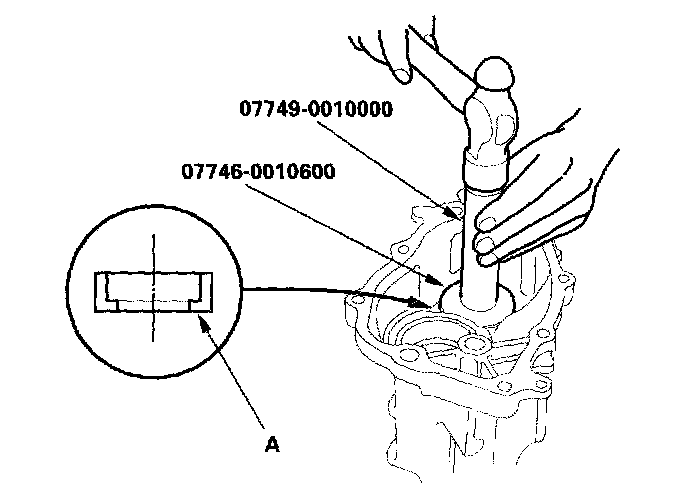 07749-0010000

07746-0010600

A