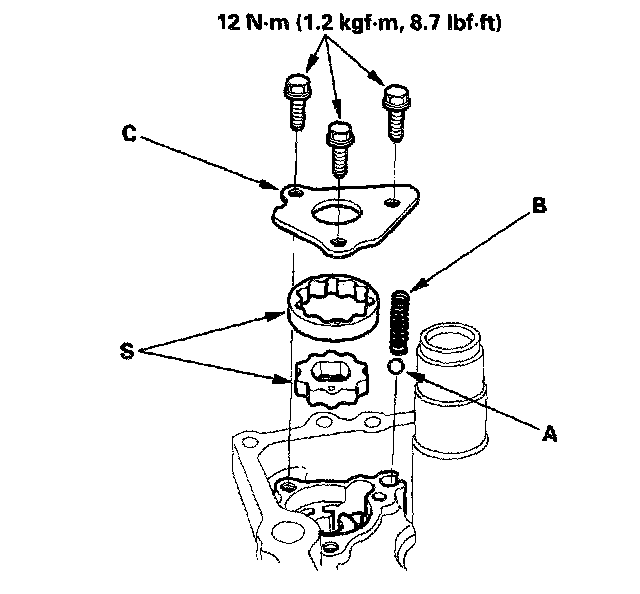 12 N·m (1.2 kgf·m, 8.7 lbf·ft)

C

B

S

A