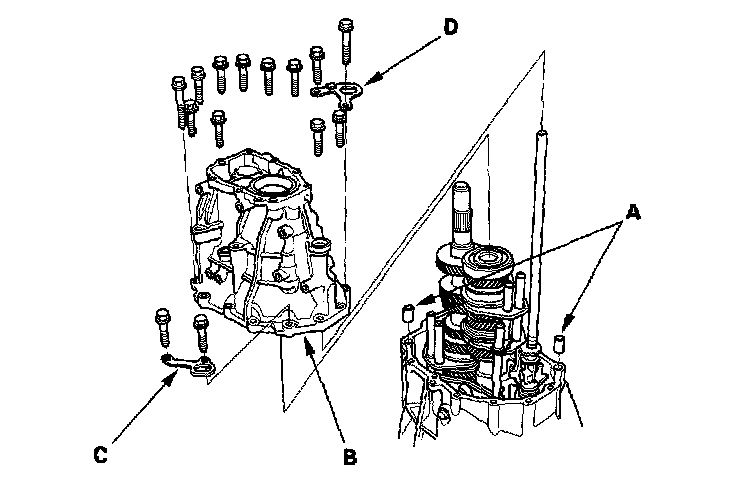 D
A
C
B