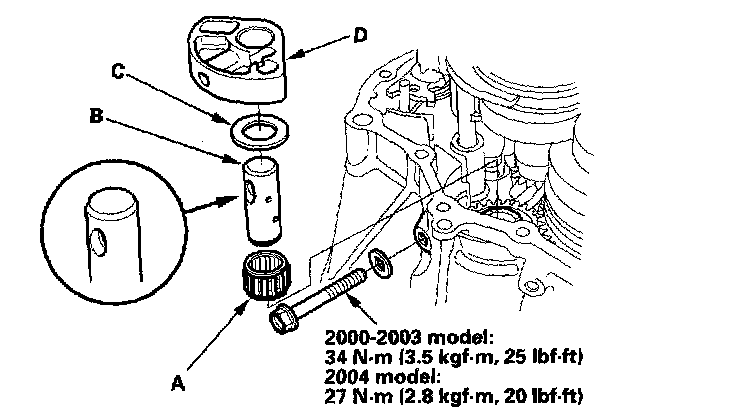 D

C

B

A

2000-2003 model:
34 N·m (3.5 kgf·m, 25 lbf·ft)
2004 model:
27 N·m (2.8 kgf·m, 20 lbf·ft)