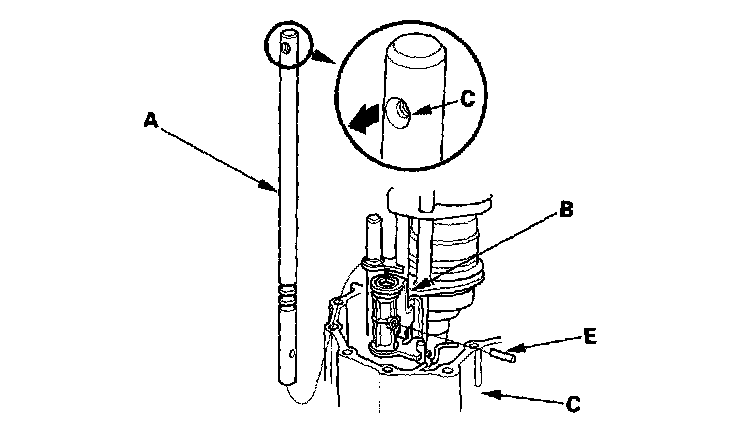 A
C
B
E
C