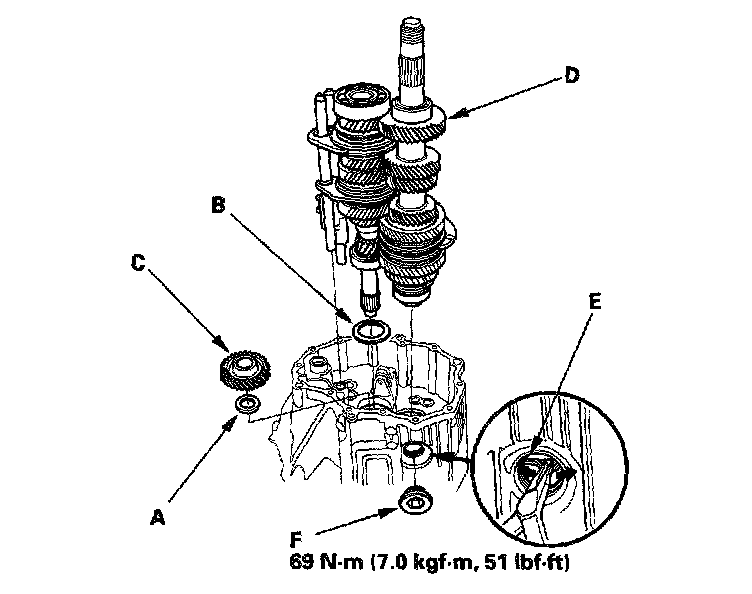 D

B

C

E

A

F
69 N·m (7.0 kgf·m, 51 lbf·ft)