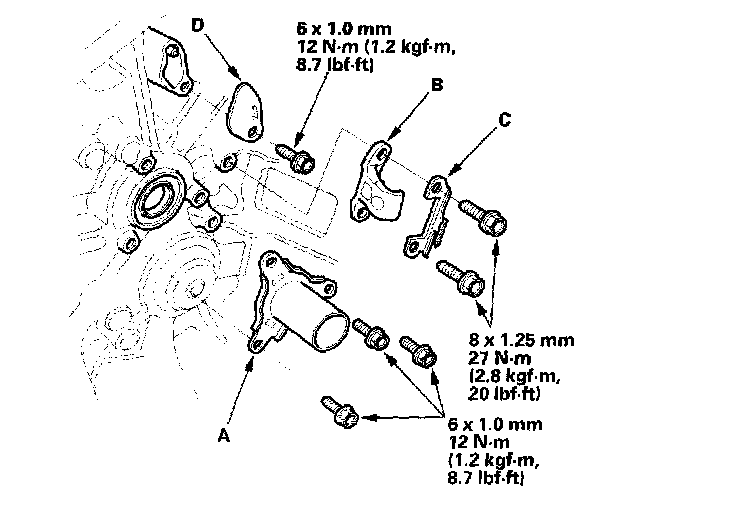 D

6 x 1.0 mm
12 N·m (1.2 kgf·m,
8.7 lbf·ft)

B

C

8 x 1.25 mm
27 N·m
(2.8 kgf·m,
20 lbf·ft)

A

6 x 1.0 mm
12 N·m
(1.2 kgf·m,
8.7 lbf·ft)