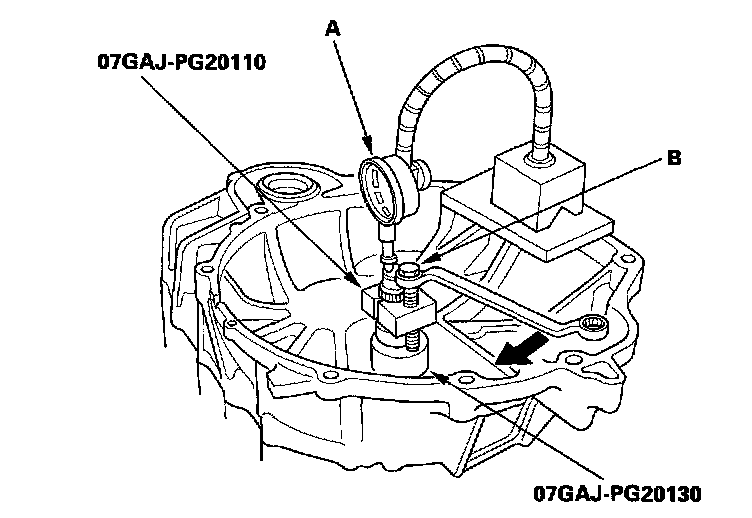 A
07GAJ-PG20110
B
07GAJ-PG20130