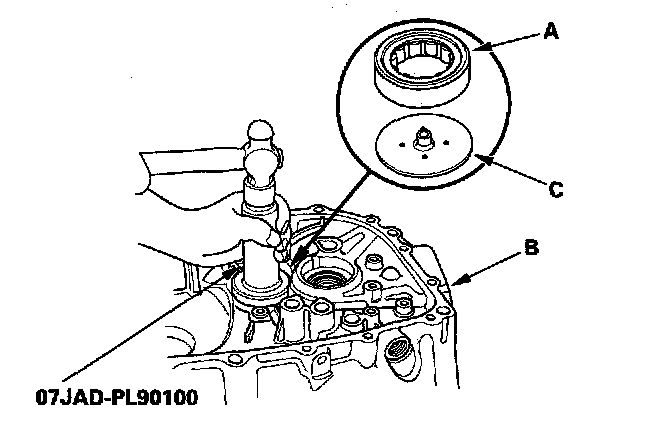 A
C
B
07JAD-PL90100