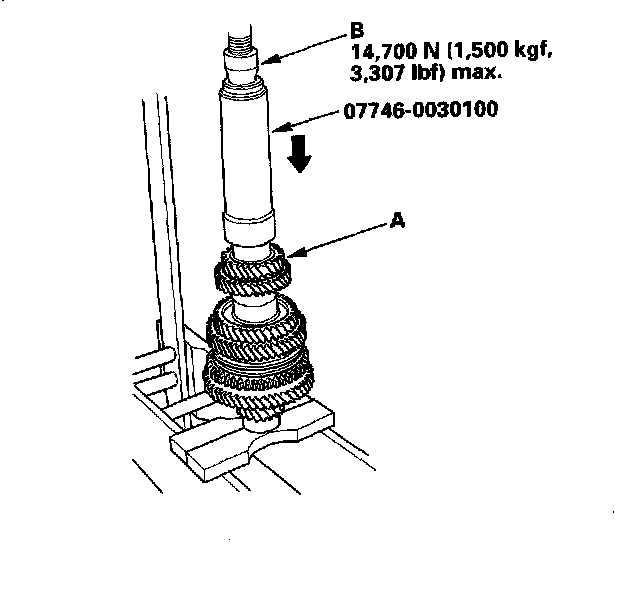 B
14,700 N (1,500 kgf, 3,307 lbf) max.

07746-0030100

A