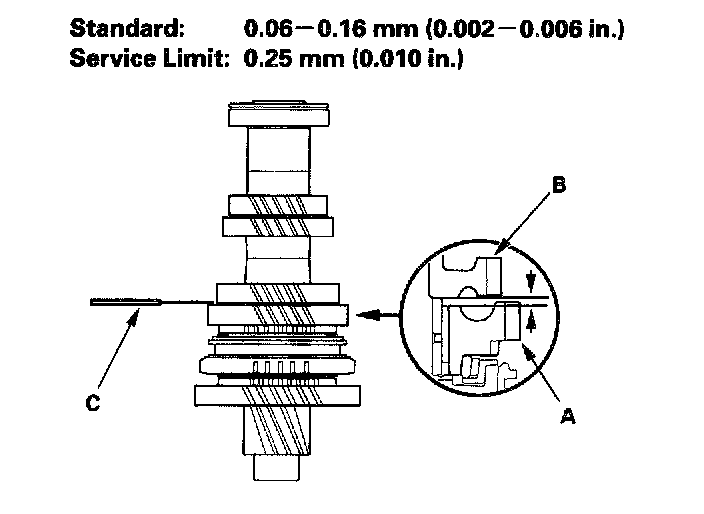 Standard: 0.06 – 0.16 mm (0.002 – 0.006 in.)
Service Limit: 0.25 mm (0.010 in.)

B

C

A